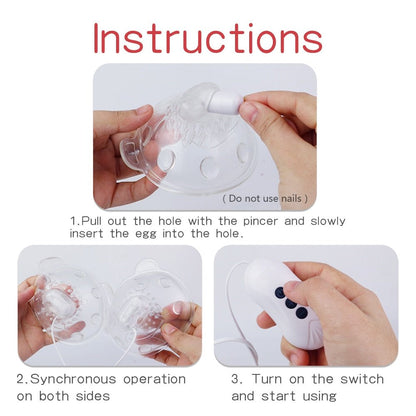 Instructions

( Do not use nails )

1.Pull out the hole with the pincer and slowly insert the egg into the hole.

2.Synchronous operation on both sides

3. Turn on the switch and start using