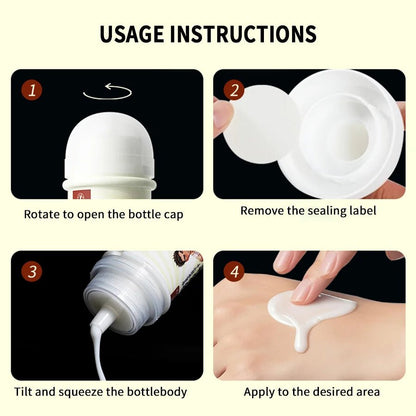 USAGE INSTRUCTIONS

1

Rotate to open the bottle cap

2

Remove the sealing label

3

Tilt and squeeze the bottlebody

4

Apply to the desired area