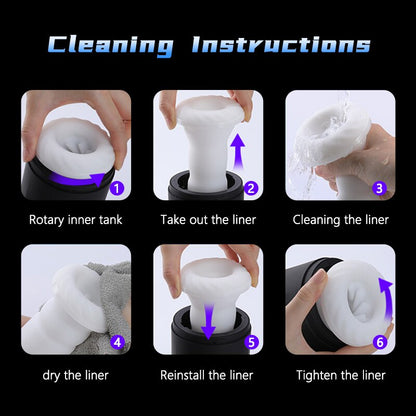 Cleaning Instructions

1

Rotary inner tank

2

Take out the liner

3

Cleaning the liner

4

dry the liner

5

Reinstall the liner

6

Tighten the liner