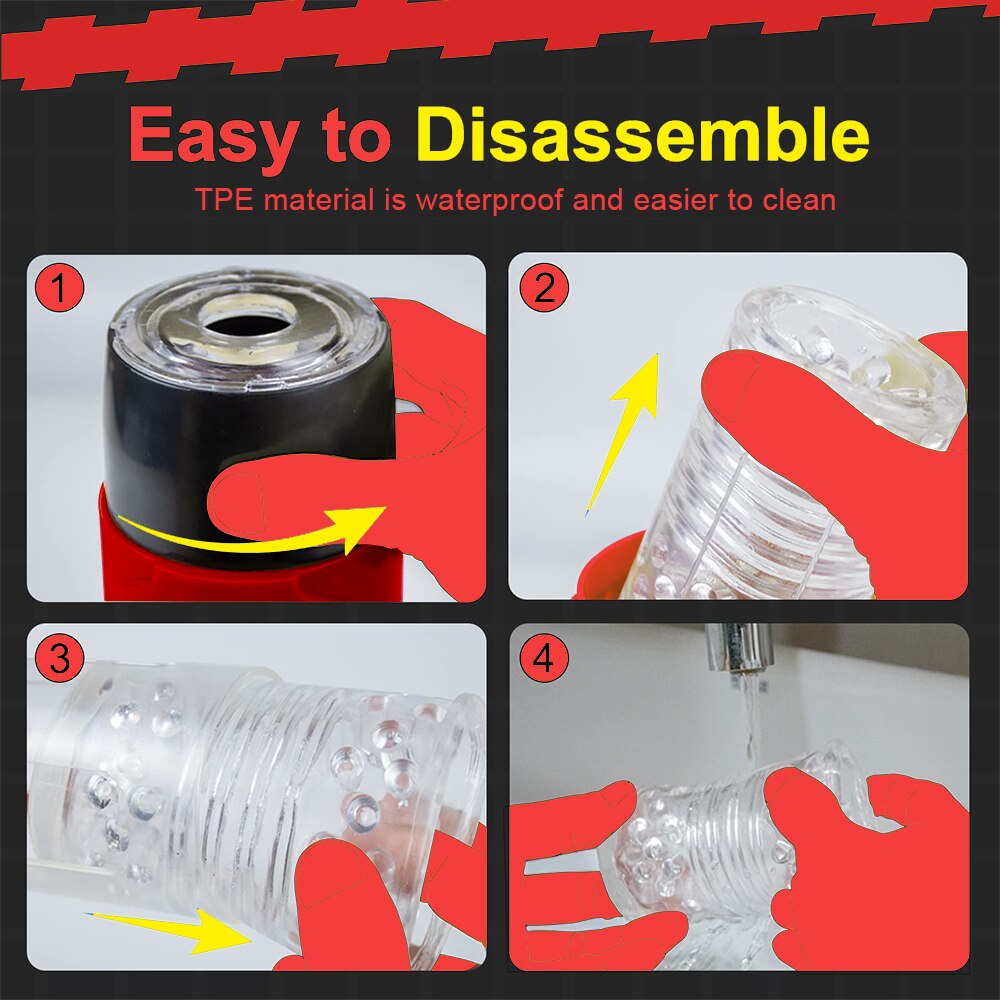 Easy to Disassemble
TPE material is waterproof and easier to clean

1

2

3

4